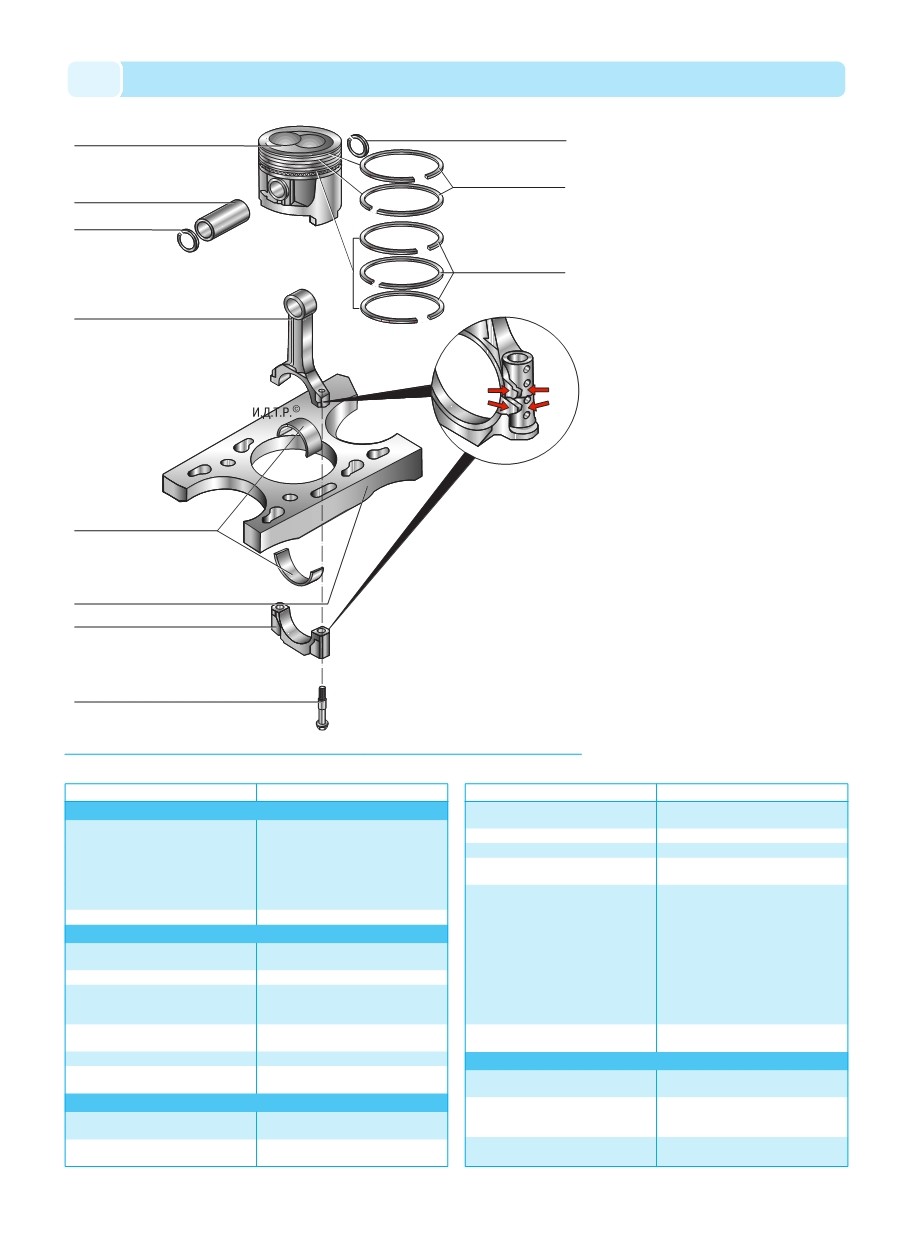 И.Д.Т.Р.©